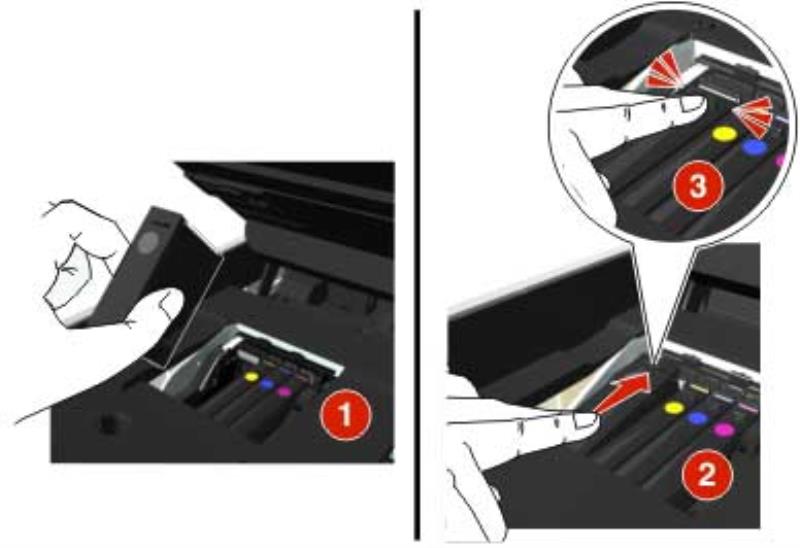 1

3

2